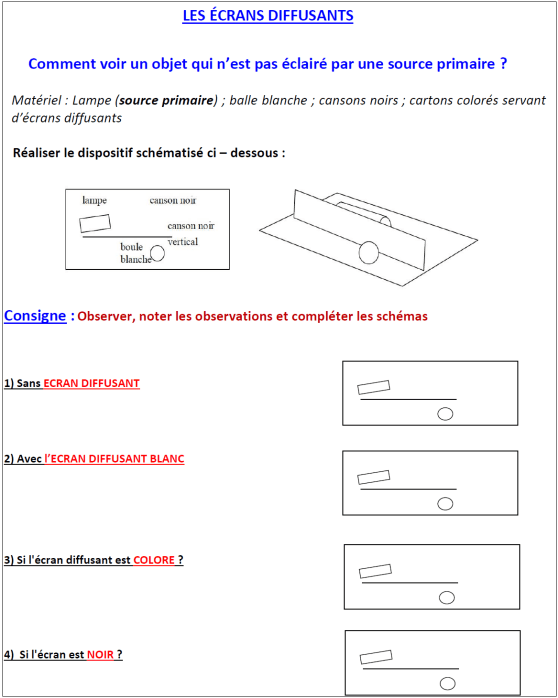 LES ÉCRANS DIFFUSANTS

Comment voir un objet qui n'est pas éclairé par une source primaire ?

Matériel : Lampe (source primaire) ; balle blanche ; cansons noirs ; cartons colorés servant d'écrans diffusants

Réaliser le dispositif schématisé ci – dessous :

lampe
canson noir
canson noir vertical
boule blanche

Consigne : Observer, noter les observations et compléter les schémas

1) Sans ECRAN DIFFUSANT

2) Avec l'ECRAN DIFFUSANT BLANC

3) Si l'écran diffusant est COLORE ?

4) Si l'écran est NOIR ?