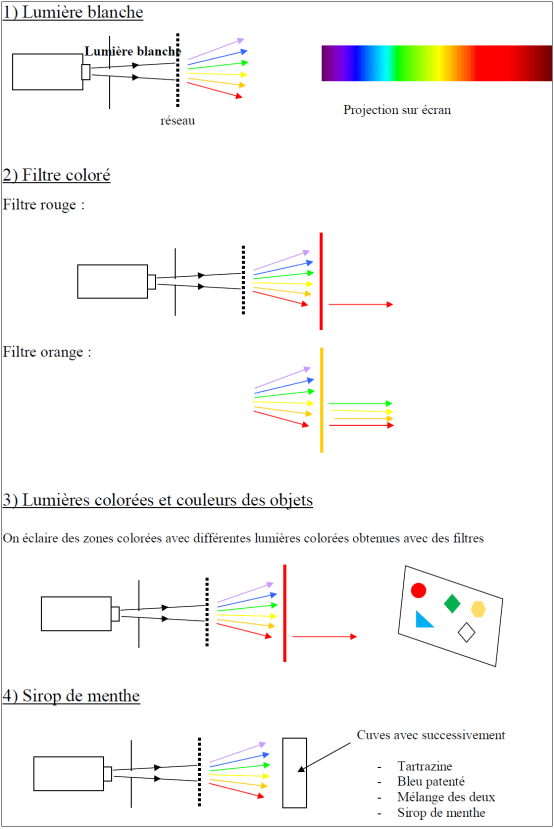 1) Lumière blanche

Lumière blanche

réseau

Projection sur écran

2) Filtre coloré

Filtre rouge :

Filtre orange :

3) Lumières colorées et couleurs des objets

On éclaire des zones colorées avec différentes lumières colorées obtenues avec des filtres

4) Sirop de menthe

Cuves avec successivement

- Tartrazine
- Bleu patenté
- Mélange des deux
- Sirop de menthe