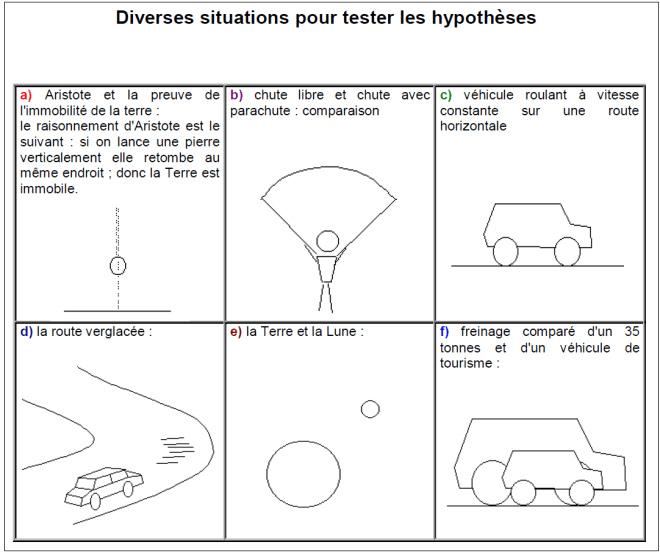 Diverses situations pour tester les hypothèses

| a) Aristote et la preuve de l'immobilité de la terre : le raisonnement d'Aristote est le suivant : si on lance une pierre verticalement elle retombe au même endroit ; donc la Terre est immobile. | b) chute libre et chute avec parachute : comparaison | c) véhicule roulant à vitesse constante sur une route horizontale |
|---|---|---|
| d) la route verglacée : | e) la Terre et la Lune : | f) freinage comparé d'un 35 tonnes et d'un véhicule de tourisme : |