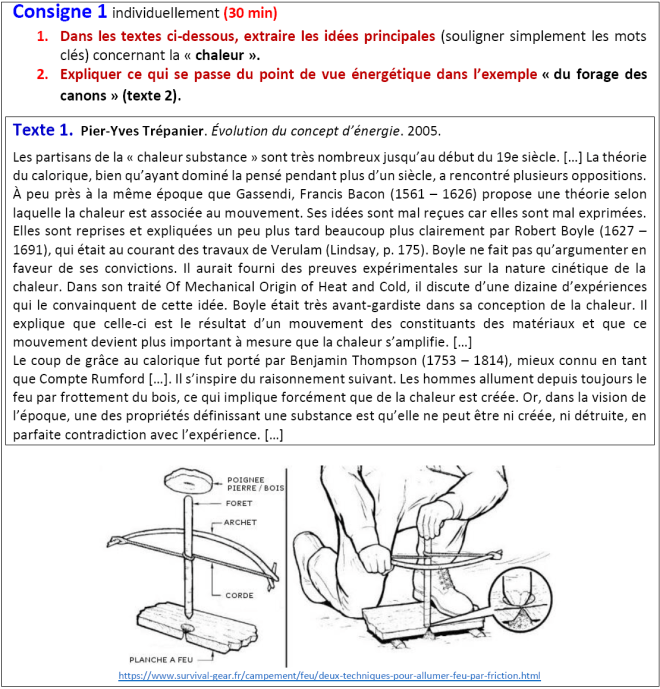 Consigne 1 individuellement (30 min)

1. Dans les textes ci-dessous, extraire les idées principales (souligner simplement les mots clés) concernant la « chaleur ».
2. Expliquer ce qui se passe du point de vue énergétique dans l'exemple « du forage des canons » (texte 2).

Texte 1. Pier-Yves Trépanier. Évolution du concept d'énergie. 2005.

Les partisans de la « chaleur substance » sont très nombreux jusqu'au début du 19e siècle. [...] La théorie du calorique, bien qu'ayant dominé la pensé pendant plus d'un siècle, a rencontré plusieurs oppositions. À peu près à la même époque que Gassendi, Francis Bacon (1561 – 1626) propose une théorie selon laquelle la chaleur est associée au mouvement. Ses idées sont mal reçues car elles sont mal exprimées. Elles sont reprises et expliquées un peu plus tard beaucoup plus clairement par Robert Boyle (1627 – 1691), qui était au courant des travaux de Verulam (Lindsay, p. 175). Boyle ne fait pas qu'argumenter en faveur de ses convictions. Il aurait fourni des preuves expérimentales sur la nature cinétique de la chaleur. Dans son traité Of Mechanical Origin of Heat and Cold, il discute d'une dizaine d'expériences qui le convainquent de cette idée. Boyle était très avant-gardiste dans sa conception de la chaleur. Il explique que celle-ci est le résultat d'un mouvement des constituants des matériaux et que ce mouvement devient plus important à mesure que la chaleur s'amplifie. [...]
Le coup de grâce au calorique fut porté par Benjamin Thompson (1753 – 1814), mieux connu en tant que Compte Rumford [...]. Il s'inspire du raisonnement suivant. Les hommes allument depuis toujours le feu par frottement du bois, ce qui implique forcément que de la chaleur est créée. Or, dans la vision de l'époque, une des propriétés définissant une substance est qu'elle ne peut être ni créée, ni détruite, en parfaite contradiction avec l'expérience. [...]

POIGNEE PIERRE / BOIS
FORET
ARCHET
CORDE
PLANCHE A FEU

https://www.survival-gear.fr/campement/feu/deux-techniques-pour-allumer-feu-par-friction.html