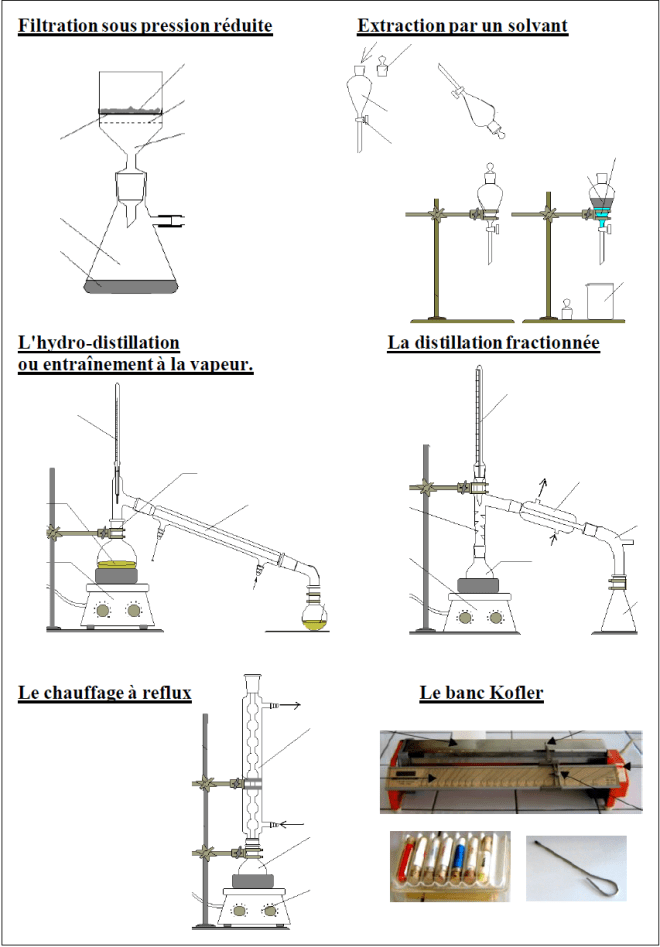 Filtration sous pression réduite

Extraction par un solvant

L'hydro-distillation
ou entraînement à la vapeur.

La distillation fractionnée

Le chauffage à reflux

Le banc Kofler