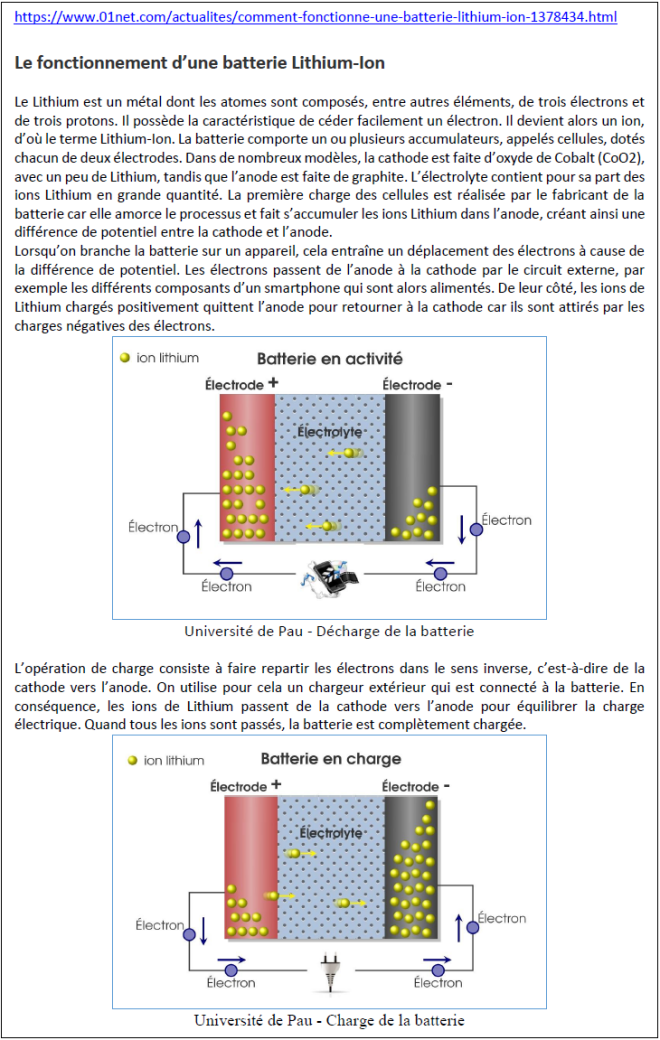 https://www.01net.com/actualites/comment-fonctionne-une-batterie-lithium-ion-1378434.html

Le fonctionnement d'une batterie Lithium-Ion

Le Lithium est un métal dont les atomes sont composés, entre autres éléments, de trois électrons et de trois protons. Il possède la caractéristique de céder facilement un électron. Il devient alors un ion, d'où le terme Lithium-Ion. La batterie comporte un ou plusieurs accumulateurs, appelés cellules, dotés chacun de deux électrodes. Dans de nombreux modèles, la cathode est faite d'oxyde de Cobalt (CoO2), avec un peu de Lithium, tandis que l'anode est faite de graphite. L'électrolyte contient pour sa part des ions Lithium en grande quantité. La première charge des cellules est réalisée par le fabricant de la batterie car elle amorce le processus et fait s'accumuler les ions Lithium dans l'anode, créant ainsi une différence de potentiel entre la cathode et l'anode.
Lorsqu'on branche la batterie sur un appareil, cela entraîne un déplacement des électrons à cause de la différence de potentiel. Les électrons passent de l'anode à la cathode par le circuit externe, par exemple les différents composants d'un smartphone qui sont alors alimentés. De leur côté, les ions de Lithium chargés positivement quittent l'anode pour retourner à la cathode car ils sont attirés par les charges négatives des électrons.

ion lithium
Batterie en activité
Électrode +
Électrode -
Électrolyte
Électron
Électron
Électron
Électron

Université de Pau - Décharge de la batterie

L'opération de charge consiste à faire repartir les électrons dans le sens inverse, c'est-à-dire de la cathode vers l'anode. On utilise pour cela un chargeur extérieur qui est connecté à la batterie. En conséquence, les ions de Lithium passent de la cathode vers l'anode pour équilibrer la charge électrique. Quand tous les ions sont passés, la batterie est complètement chargée.

ion lithium
Batterie en charge
Électrode +
Électrode -
Électrolyte
Électron
Électron
Électron
Électron

Université de Pau - Charge de la batterie