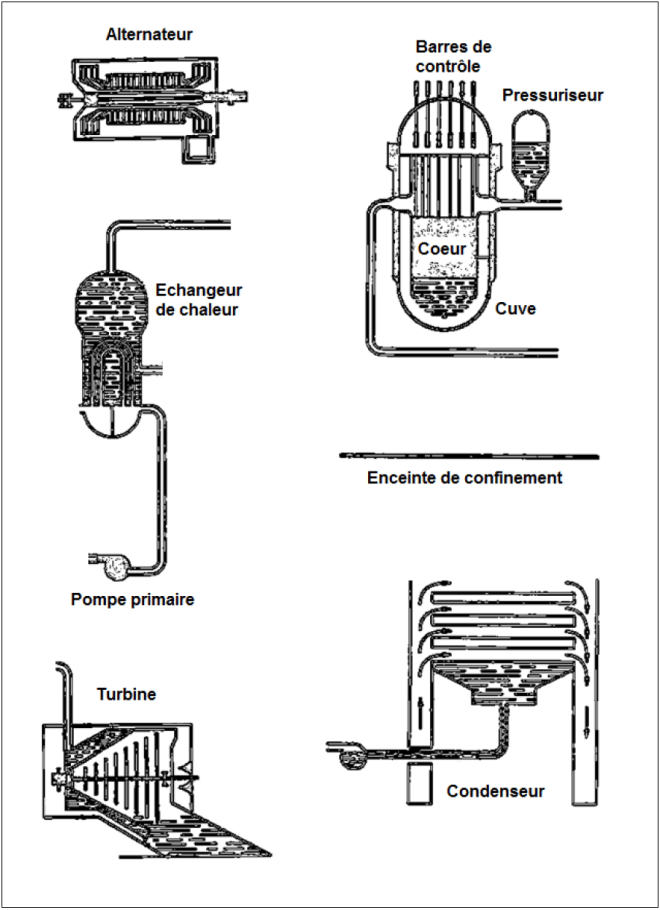 Alternateur

Barres de contrôle

Pressuriseur

Coeur

Cuve

Echangeur de chaleur

Enceinte de confinement

Pompe primaire

Turbine

Condenseur