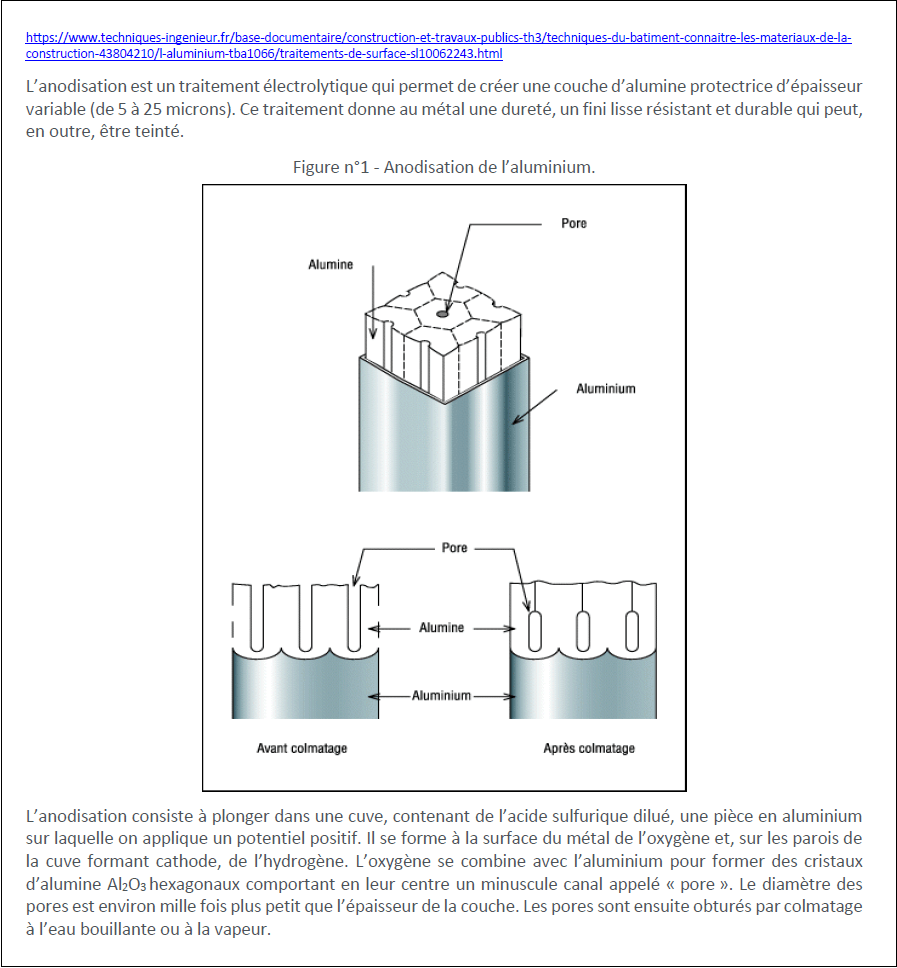 https://www.techniques-ingenieur.fr/base-documentaire/construction-et-travaux-publics-th3/techniques-du-batiment-connaitre-les-materiaux-de-la-construction-43804210/l-aluminium-tba1066/traitements-de-surface-sl10062243.html

L'anodisation est un traitement électrolytique qui permet de créer une couche d'alumine protectrice d'épaisseur variable (de 5 à 25 microns). Ce traitement donne au métal une dureté, un fini lisse résistant et durable qui peut, en outre, être teinté.

Figure n°1 - Anodisation de l'aluminium.

Pore

Alumine

Aluminium

Pore

Alumine

Aluminium

Avant colmatage

Après colmatage

L'anodisation consiste à plonger dans une cuve, contenant de l'acide sulfurique dilué, une pièce en aluminium sur laquelle on applique un potentiel positif. Il se forme à la surface du métal de l'oxygène et, sur les parois de la cuve formant cathode, de l'hydrogène. L'oxygène se combine avec l'aluminium pour former des cristaux d'alumine $Al_2O_3$ hexagonaux comportant en leur centre un minuscule canal appelé « pore ». Le diamètre des pores est environ mille fois plus petit que l'épaisseur de la couche. Les pores sont ensuite obturés par colmatage à l'eau bouillante ou à la vapeur.