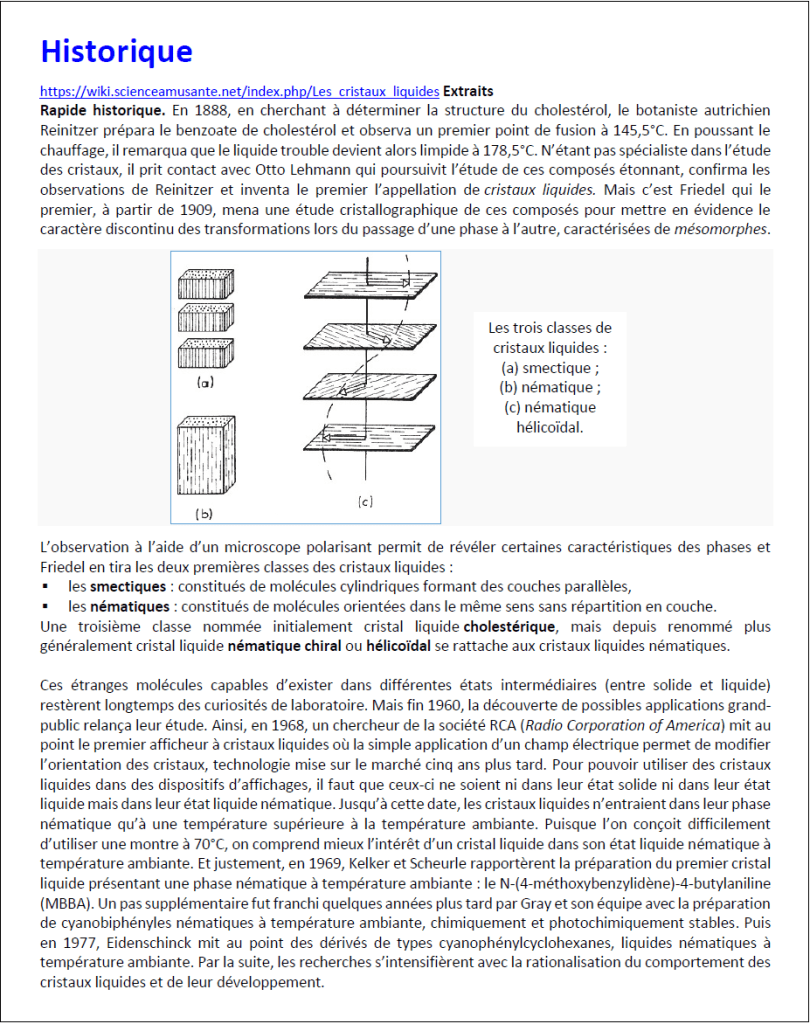 Historique

https://wiki.scienceamusante.net/index.php/Les_cristaux_liquides Extraits

Rapide historique. En 1888, en cherchant à déterminer la structure du cholestérol, le botaniste autrichien Reinitzer prépara le benzoate de cholestérol et observa un premier point de fusion à 145,5°C. En poussant le chauffage, il remarqua que le liquide trouble devient alors limpide à 178,5°C. N'étant pas spécialiste dans l'étude des cristaux, il prit contact avec Otto Lehmann qui poursuivit l'étude de ces composés étonnant, confirma les observations de Reinitzer et inventa le premier l'appellation de cristaux liquides. Mais c'est Friedel qui le premier, à partir de 1909, mena une étude cristallographique de ces composés pour mettre en évidence le caractère discontinu des transformations lors du passage d'une phase à l'autre, caractérisées de mésomorphes.

(a)

(b)

(c)

Les trois classes de cristaux liquides : (a) smectique ; (b) nématique ; (c) nématique hélicoïdal.

L'observation à l'aide d'un microscope polarisant permit de révéler certaines caractéristiques des phases et Friedel en tira les deux premières classes des cristaux liquides :
▪ les smectiques : constitués de molécules cylindriques formant des couches parallèles,
▪ les nématiques : constitués de molécules orientées dans le même sens sans répartition en couche.
Une troisième classe nommée initialement cristal liquide cholestérique, mais depuis renommé plus généralement cristal liquide nématique chiral ou hélicoïdal se rattache aux cristaux liquides nématiques.

Ces étranges molécules capables d'exister dans différentes états intermédiaires (entre solide et liquide) restèrent longtemps des curiosités de laboratoire. Mais fin 1960, la découverte de possibles applications grand-public relança leur étude. Ainsi, en 1968, un chercheur de la société RCA (Radio Corporation of America) mit au point le premier afficheur à cristaux liquides où la simple application d'un champ électrique permet de modifier l'orientation des cristaux, technologie mise sur le marché cinq ans plus tard. Pour pouvoir utiliser des cristaux liquides dans des dispositifs d'affichages, il faut que ceux-ci ne soient ni dans leur état solide ni dans leur état liquide mais dans leur état liquide nématique. Jusqu'à cette date, les cristaux liquides n'entraient dans leur phase nématique qu'à une température supérieure à la température ambiante. Puisque l'on conçoit difficilement d'utiliser une montre à 70°C, on comprend mieux l'intérêt d'un cristal liquide dans son état liquide nématique à température ambiante. Et justement, en 1969, Kelker et Scheurle rapportèrent la préparation du premier cristal liquide présentant une phase nématique à température ambiante : le N-(4-méthoxybenzylidène)-4-butylaniline (MBBA). Un pas supplémentaire fut franchi quelques années plus tard par Gray et son équipe avec la préparation de cyanobiphényles nématiques à température ambiante, chimiquement et photochimiquement stables. Puis en 1977, Eidenschinck mit au point des dérivés de types cyanophénylcyclohexanes, liquides nématiques à température ambiante. Par la suite, les recherches s'intensifièrent avec la rationalisation du comportement des cristaux liquides et de leur développement.