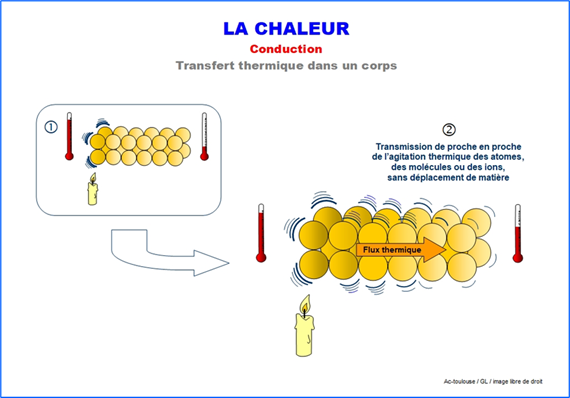 LA CHALEUR
Conduction
Transfert thermique dans un corps

①

②

Transmission de proche en proche de l'agitation thermique des atomes, des molécules ou des ions, sans déplacement de matière

Flux thermique

Ac-toulouse / GL / image libre de droit